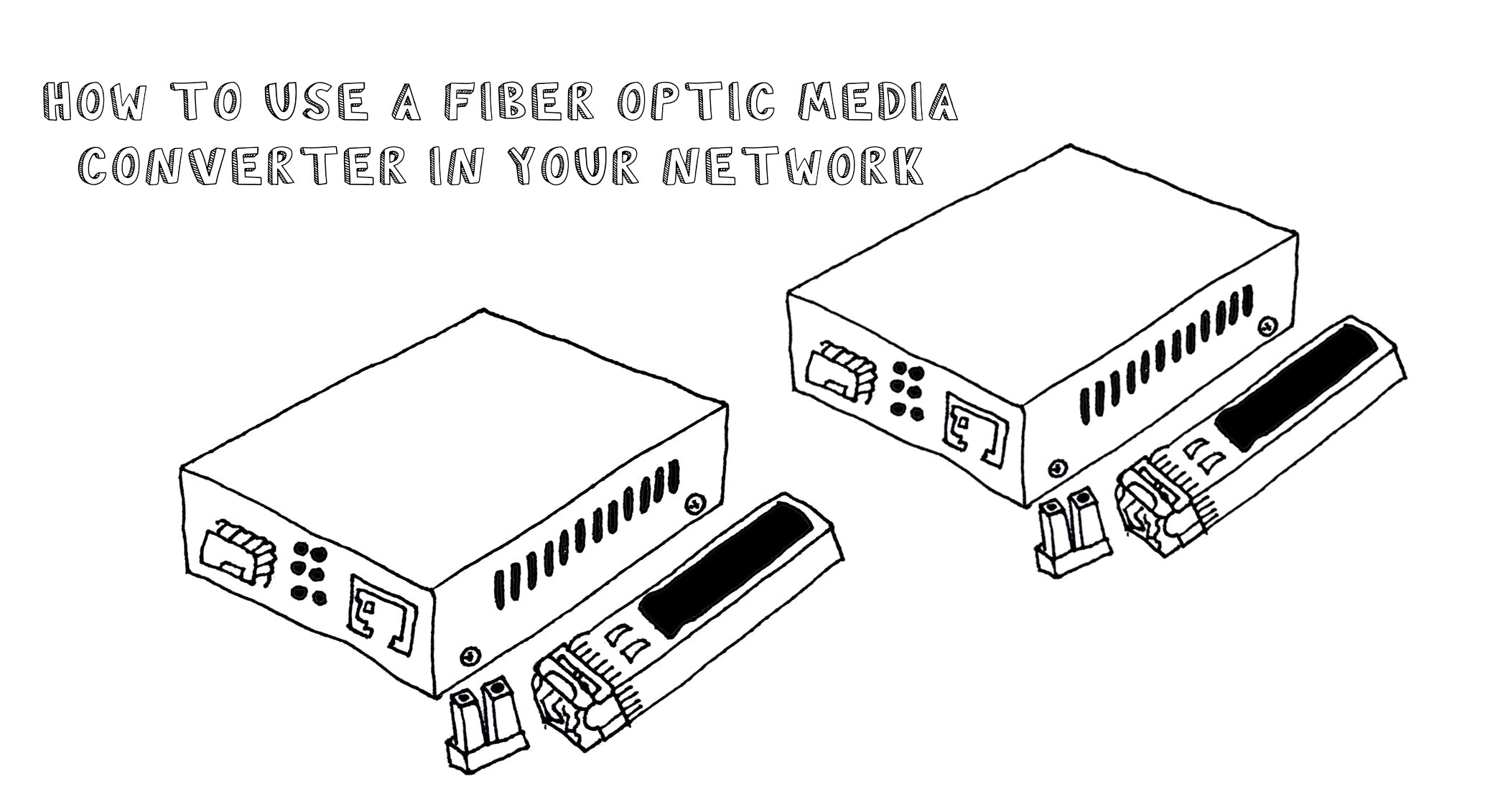 HOW TO USE A FIBER OPTIC MEDIA CONVERTER IN YOUR NETWORK