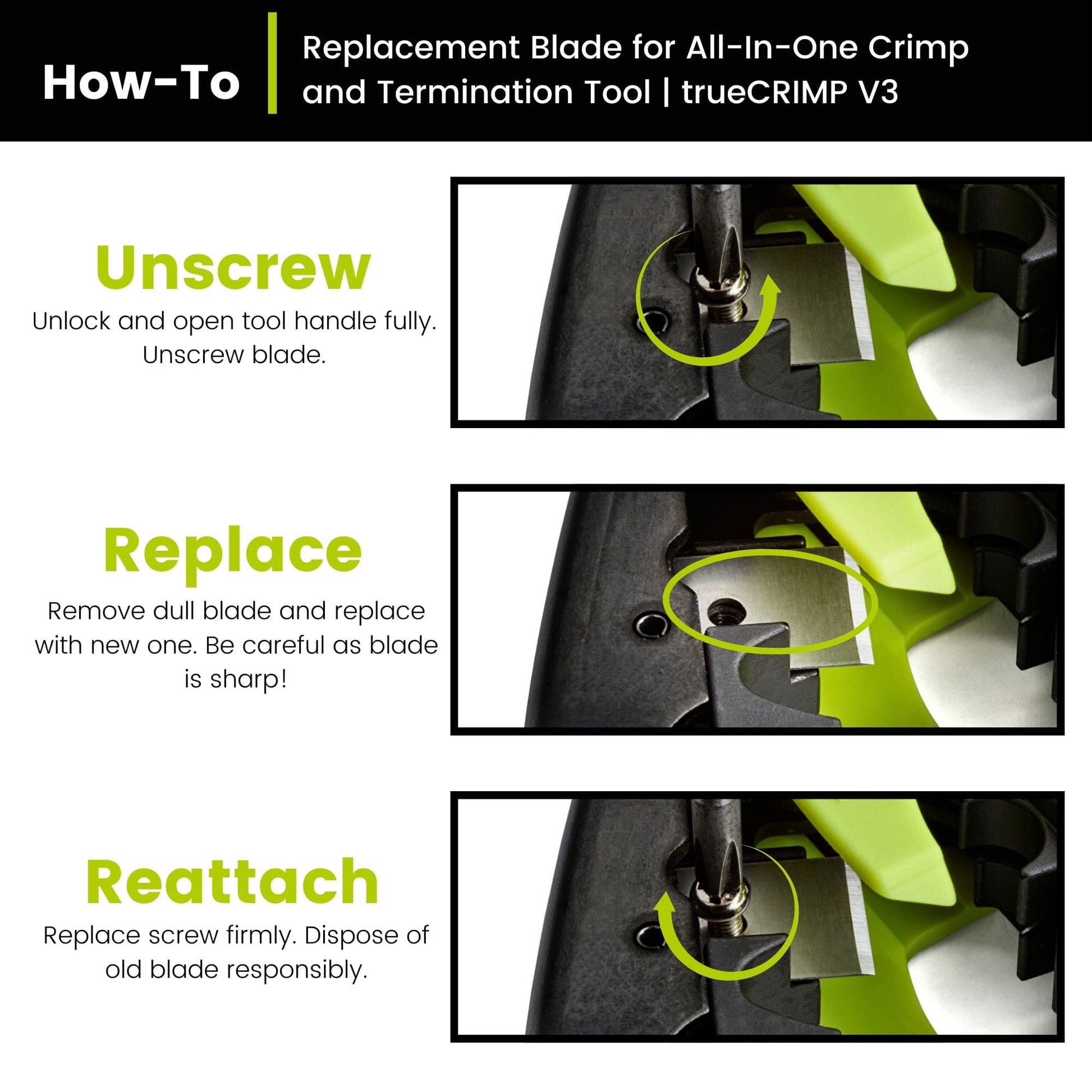 How-To

Replacement Blade for All-In-One Crimp and Termination Tool | trueCRIMP V3

Unscrew

Unlock and open tool handle fully. Unscrew blade.

Replace

Remove dull blade and replace with new one. Be careful as blade is sharp!

Reattach

Replace screw firmly. Dispose of old blade responsibly.