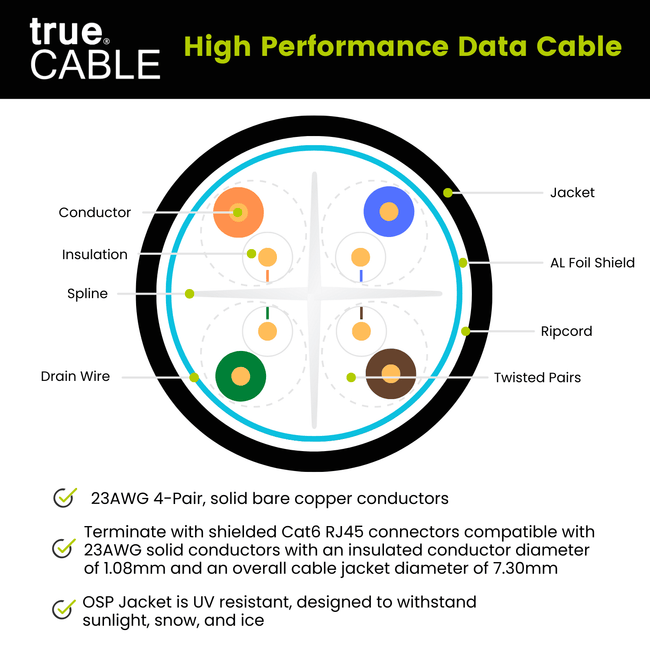 true®
CABLE

High Performance Data Cable

Conductor

Insulation

Spline

Drain Wire

Jacket

AL Foil Shield

Ripcord

Twisted Pairs

23AWG 4-Pair, solid bare copper conductors

Terminate with shielded Cat6 RJ45 connectors compatible with 23AWG solid conductors with an insulated conductor diameter of 1.08mm and an overall cable jacket diameter of 7.30mm

OSP Jacket is UV resistant, designed to withstand sunlight, snow, and ice