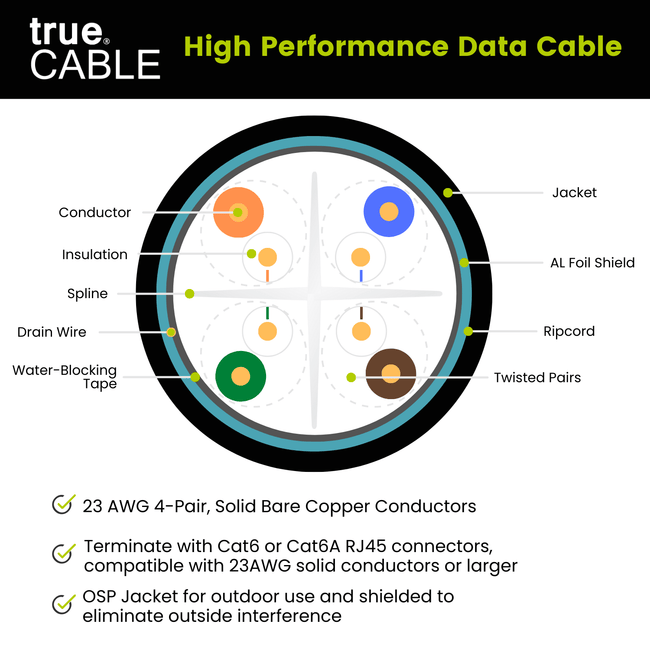 true® CABLE

High Performance Data Cable

Conductor

Insulation

Spline

Drain Wire

Water-Blocking Tape

Jacket

AL Foil Shield

Ripcord

Twisted Pairs

23 AWG 4-Pair, Solid Bare Copper Conductors

Terminate with Cat6 or Cat6A RJ45 connectors, compatible with 23AWG solid conductors or larger

OSP Jacket for outdoor use and shielded to eliminate outside interference